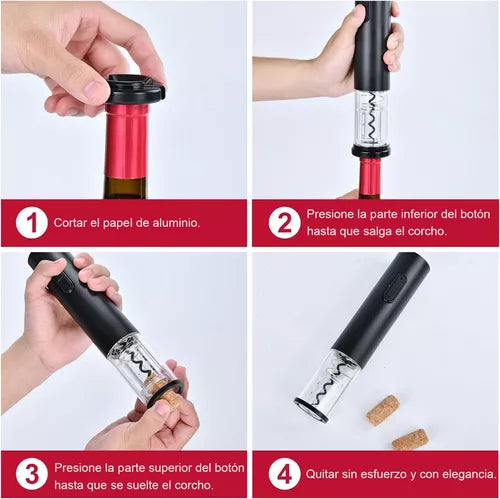 1 Cortar el papel de aluminio.

2 Presione la parte inferior del botón hasta que salga el corcho.

3 Presione la parte superior del botón hasta que se suelte el corcho.

4 Quitar sin esfuerzo y con elegancia.